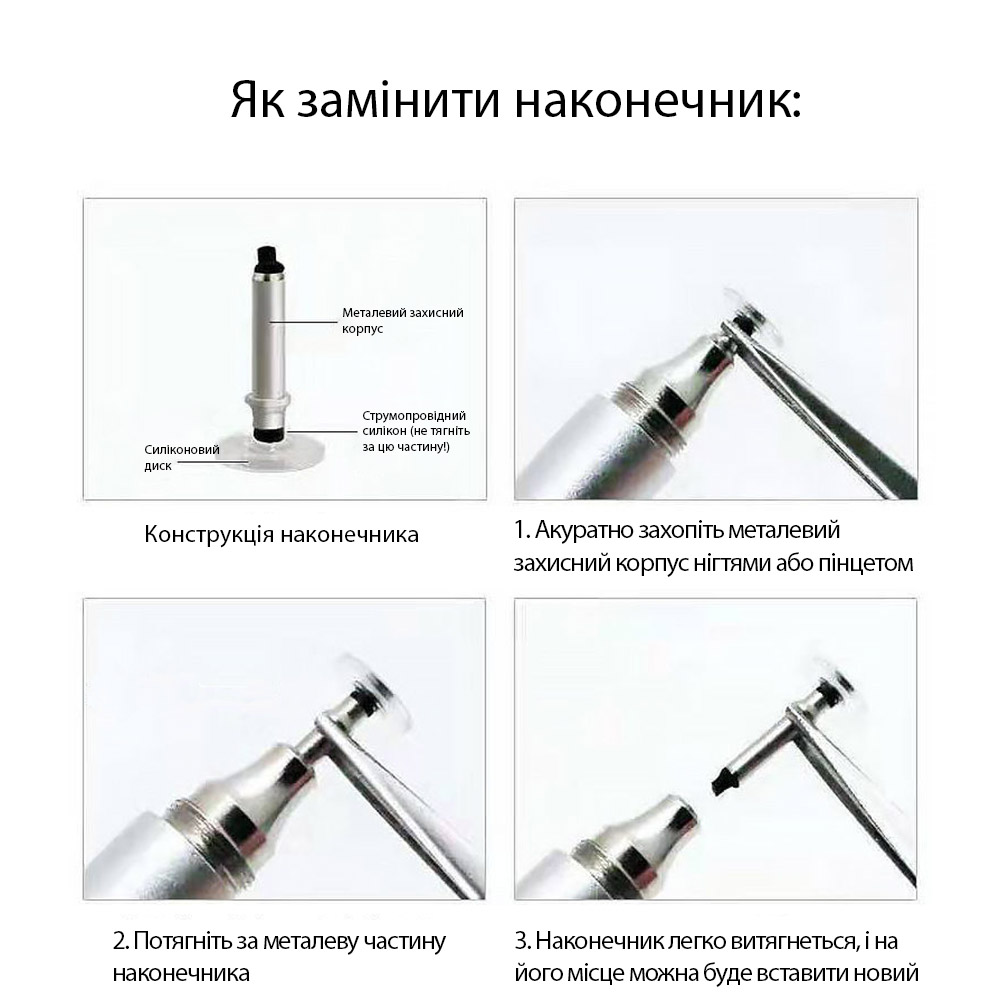 Як замінити наконечник:

Металевий захисний корпус

Струмопровідний силікон (не тягніть за цю частину!)

Силіконовий диск

Конструкція наконечника

1. Акуратно захопіть металевий захисний корпус нігтями або пінцетом

2. Потягніть за металеву частину наконечника

3. Наконечник легко витягнеться, і на його місце можна буде вставити новий