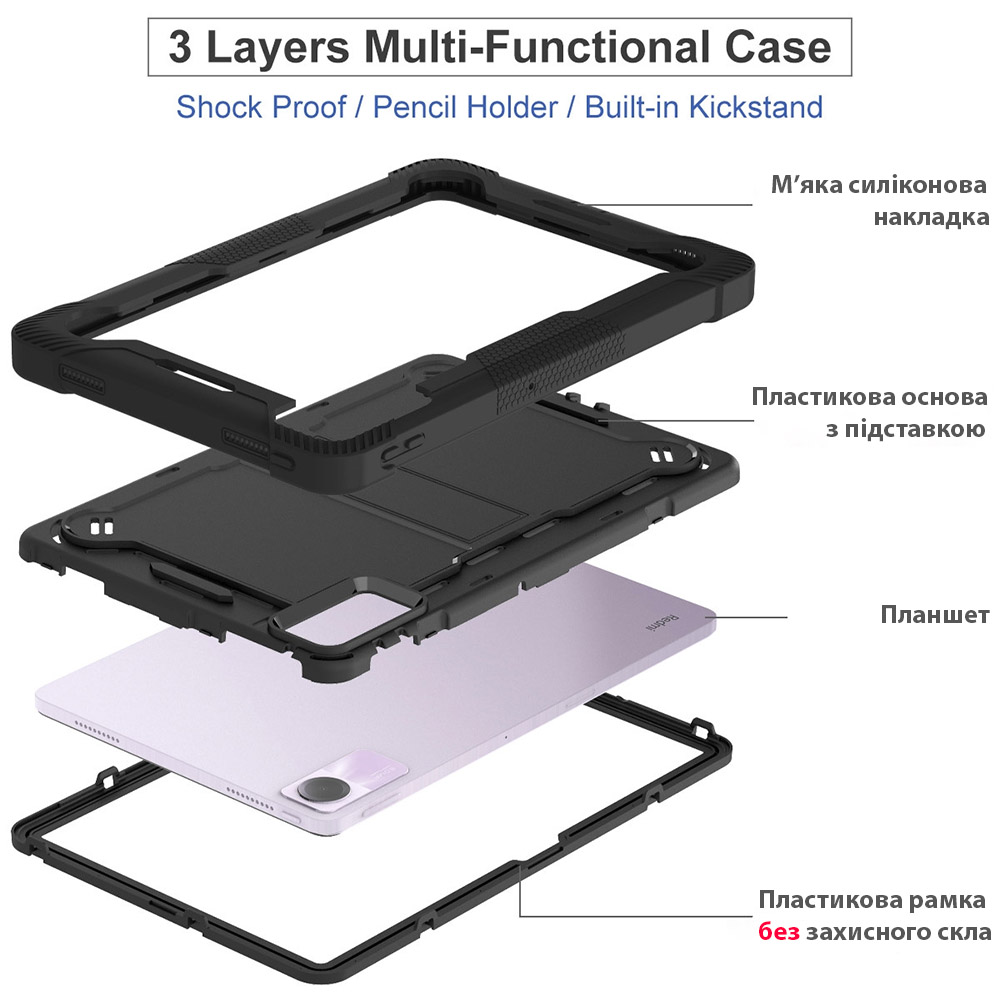 3 Layers Multi-Functional Case

Shock Proof / Pencil Holder / Built-in Kickstand

М'яка силіконова накладка

Пластикова основа з підставкою

Redmi

Планшет

Пластикова рамка без захисного скла