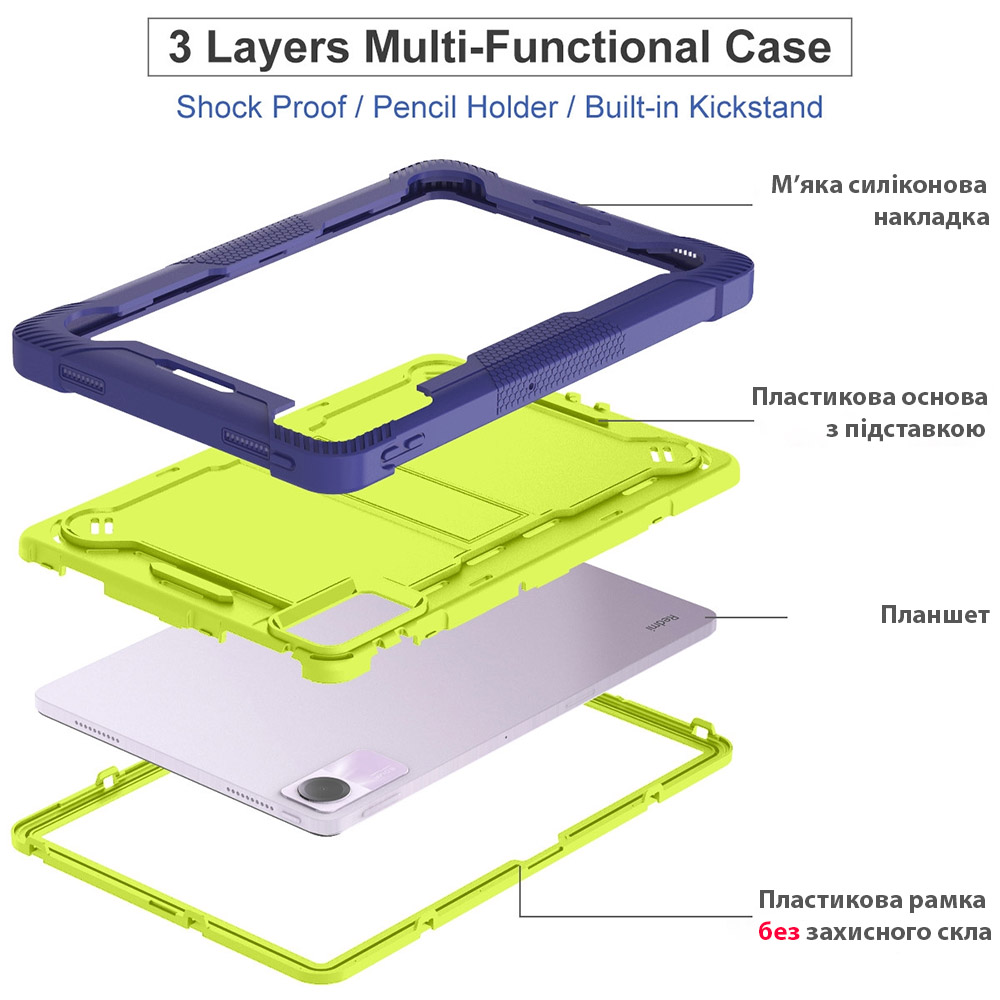 3 Layers Multi-Functional Case

Shock Proof / Pencil Holder / Built-in Kickstand

М'яка силіконова накладка

Пластикова основа з підставкою

Redmi

Планшет

Пластикова рамка без захисного скла