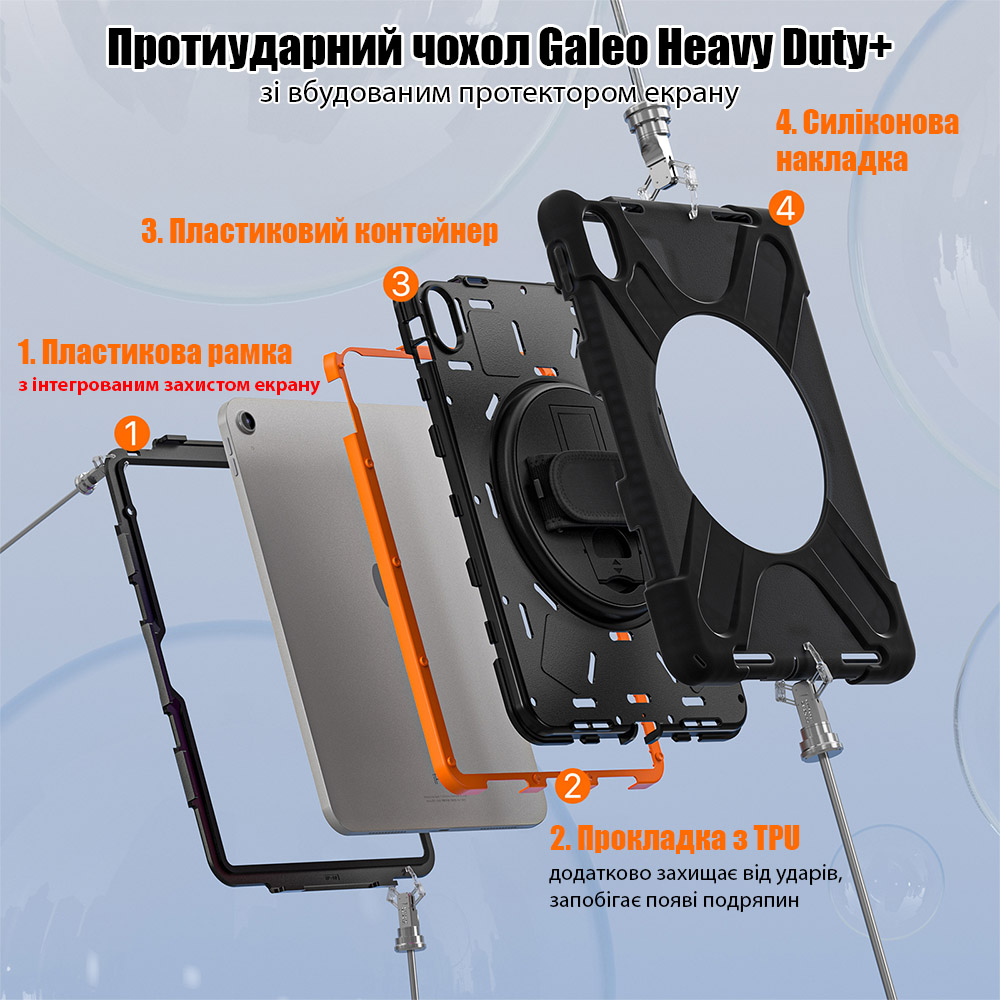 Протиударний чохол Galeo Heavy Duty+
зі вбудованим протектором екрану

4. Силіконова накладка

4

3. Пластиковий контейнер

3

1. Пластикова рамка
з інтегрованим захистом екрану

1

2

2. Прокладка з TPU
додатково захищає від ударів, запобігає появі подряпин